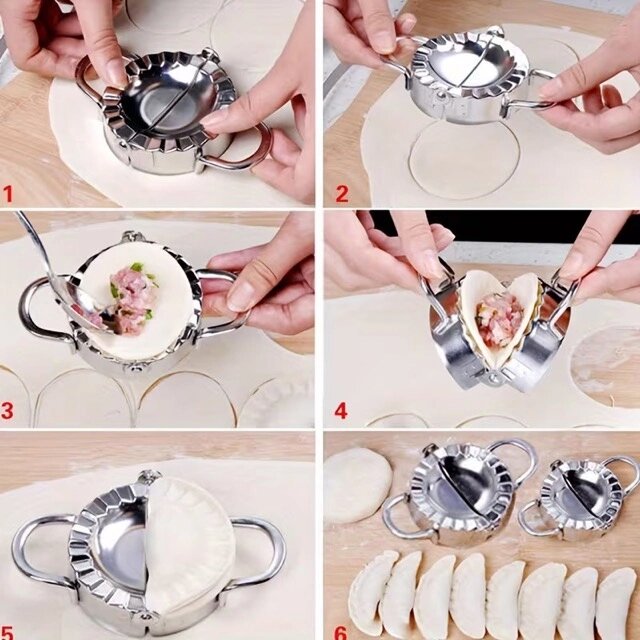 1
2
3
4
5
6