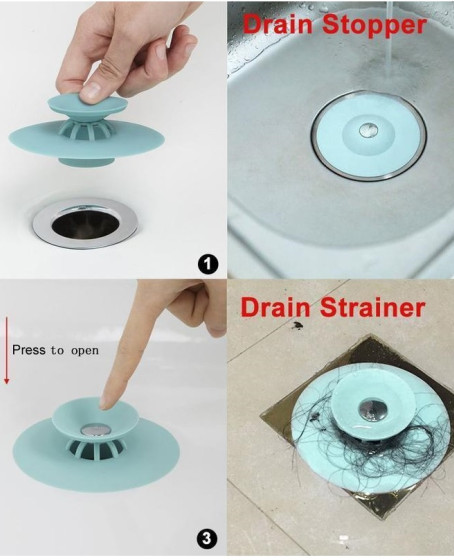 1

Drain Stopper

Press to open

3

Drain Strainer