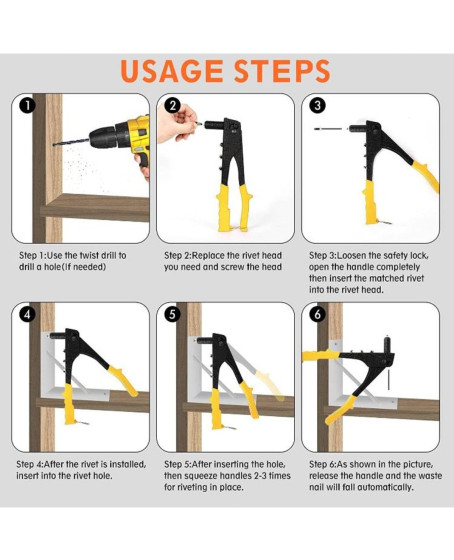 USAGE STEPS

1

Step 1:Use the twist drill to drill a hole(If needed)

2

Step 2:Replace the rivet head you need and screw the head

3

Step 3:Loosen the safety lock, open the handle completely then insert the matched rivet into the rivet head.

4

Step 4:After the rivet is installed, insert into the rivet hole.

5

Step 5:After inserting the hole, then squeeze handles 2-3 times for riveting in place.

6

Step 6:As shown in the picture, release the handle and the waste nail will fall automatically.