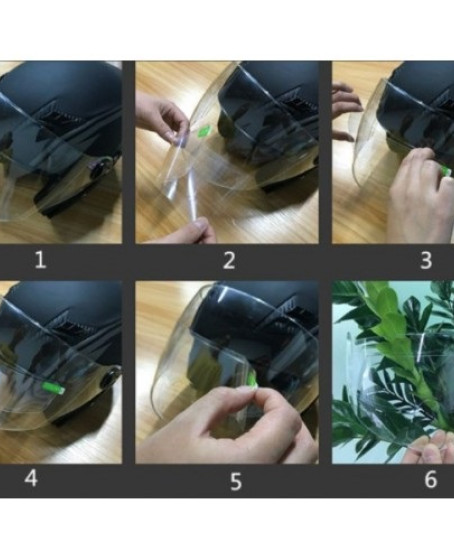 1
2
3
4
5
6