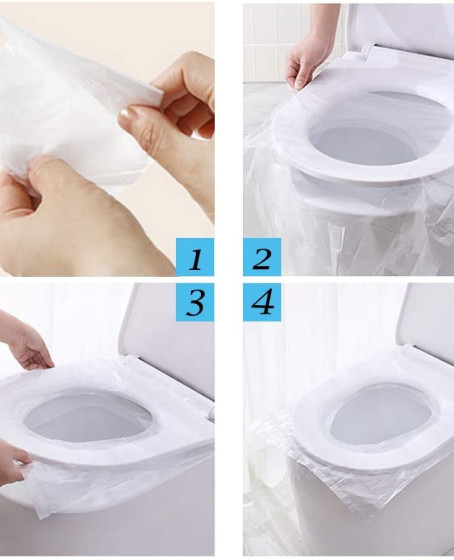 1

2

3

4