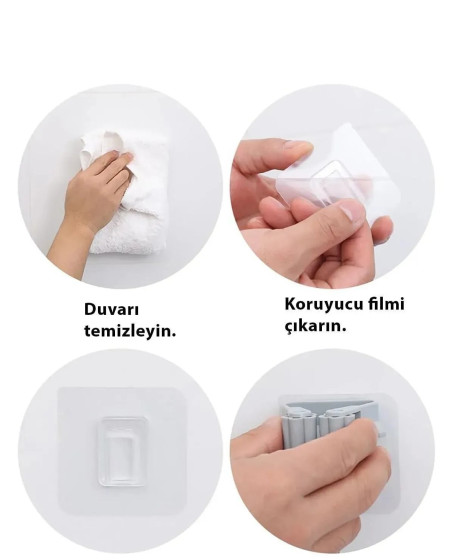 Duvarı temizleyin.

Koruyucu filmi çıkarın.