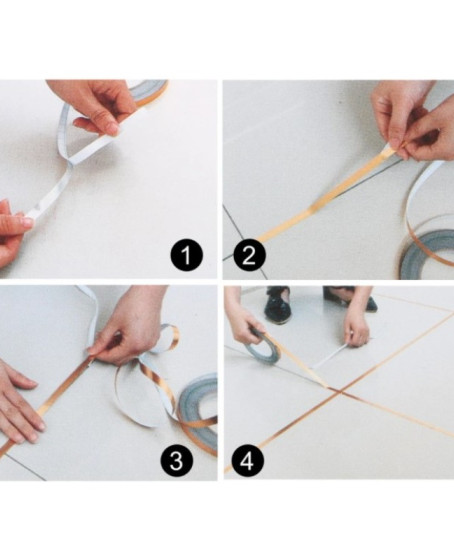 1

2

3

4