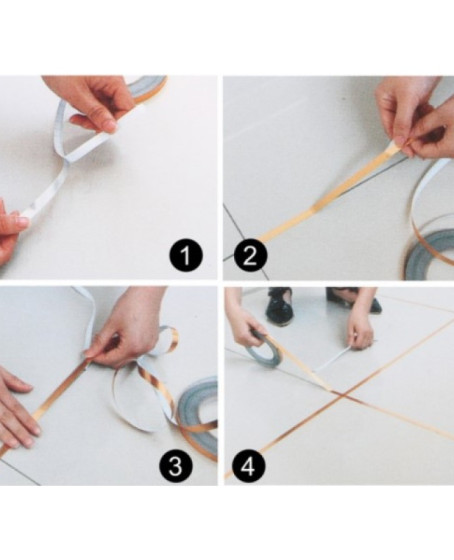 1

2

3

4