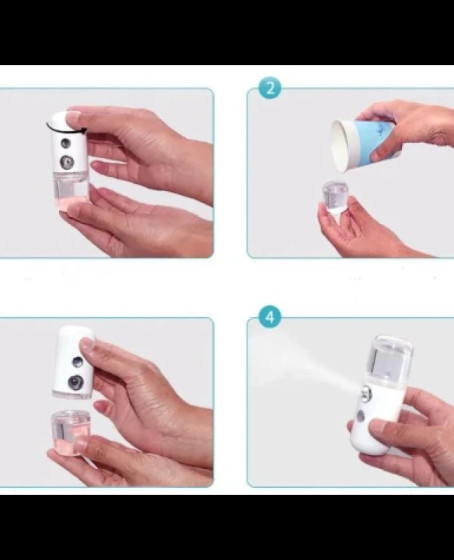 2

4